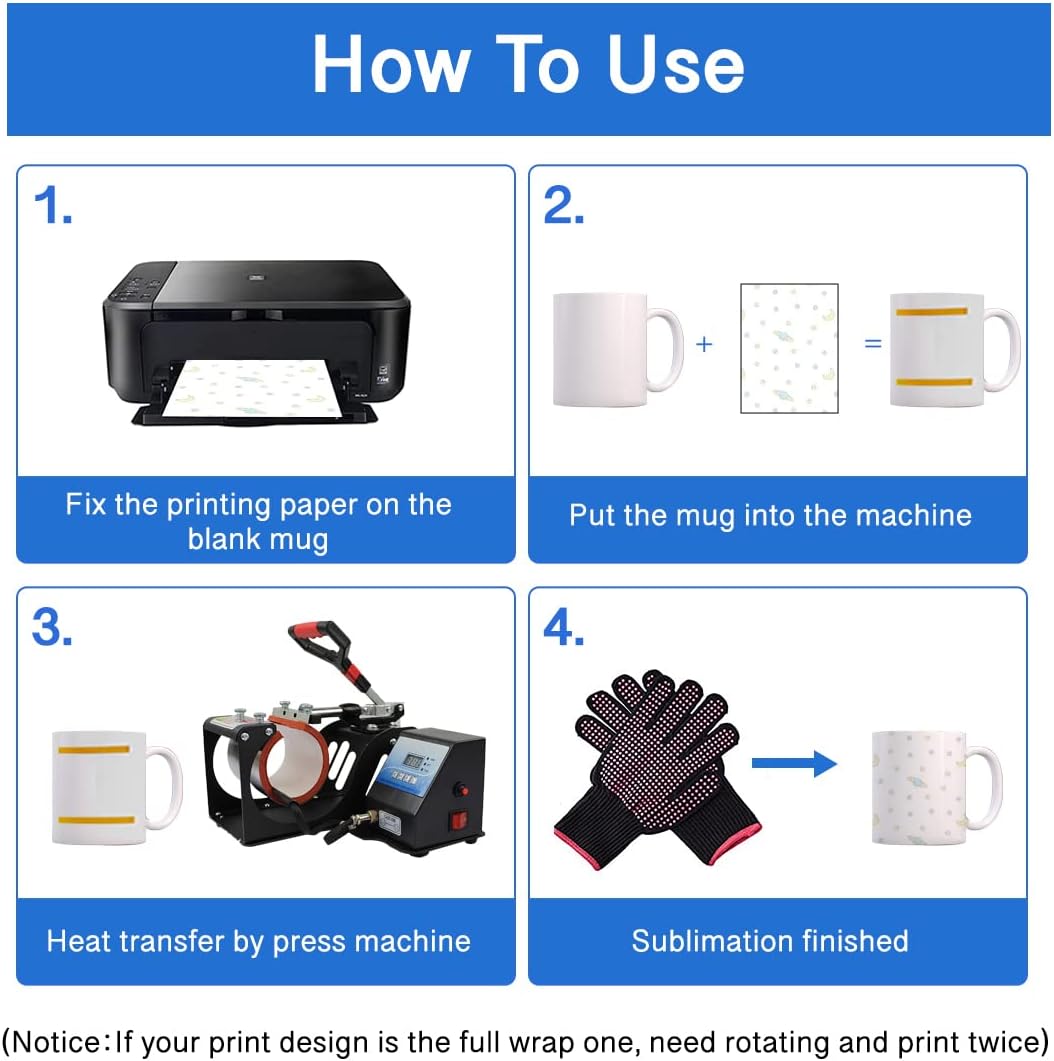 How To Use

1.

Fix the printing paper on the blank mug

2.

+

=

Put the mug into the machine

3.

Heat transfer by press machine

4.

Sublimation finished

(Notice：If your print design is the full wrap one, need rotating and print twice)